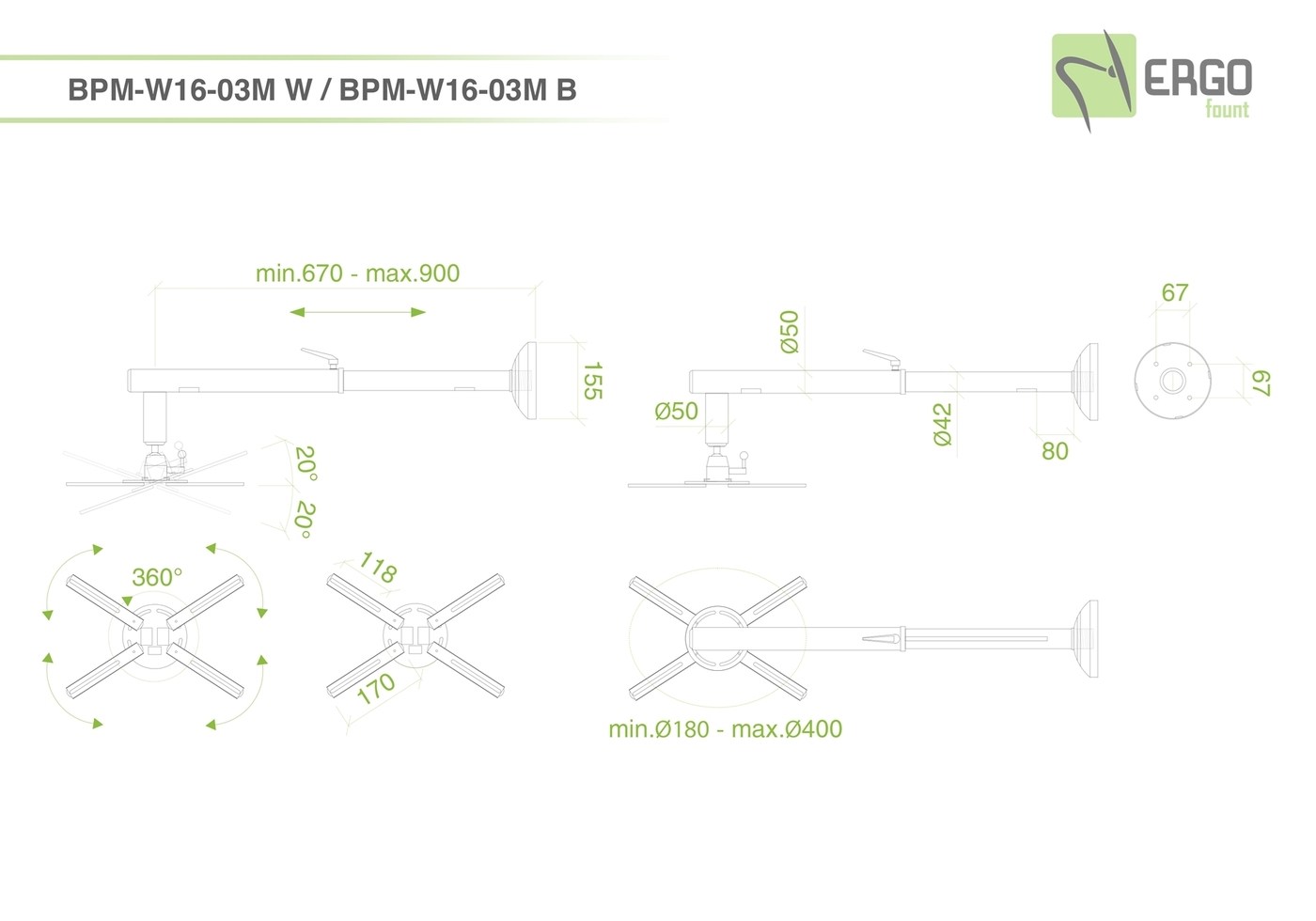 BPM-W16-03M W / BPM-W16-03M B

ERGO fount

min.670 - max.900

155

20°

20°

Ø50

Ø50

Ø42

80

67

67

360°

118

170

min.Ø180 - max.Ø400