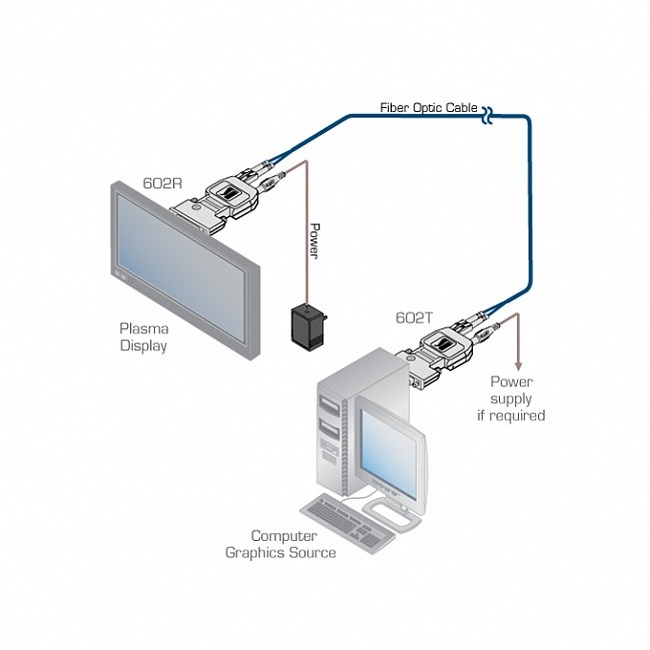 Fiber Optic Cable

602R

Power

Plasma Display

602T

Power supply if required

Computer Graphics Source